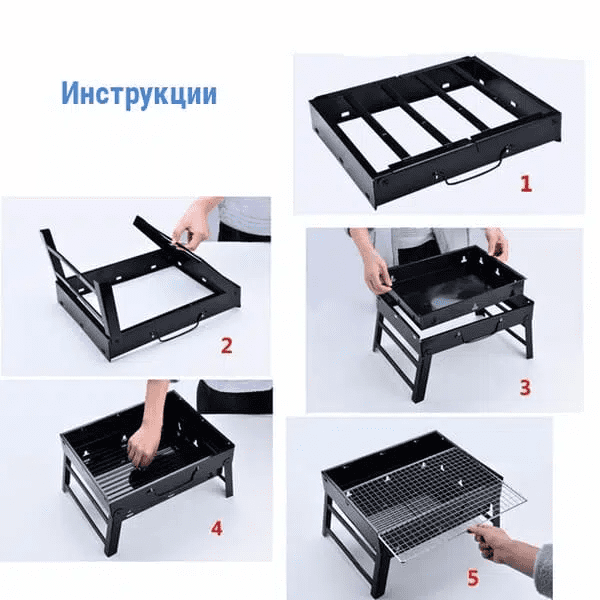 Инструкции

1

2

3

4

5