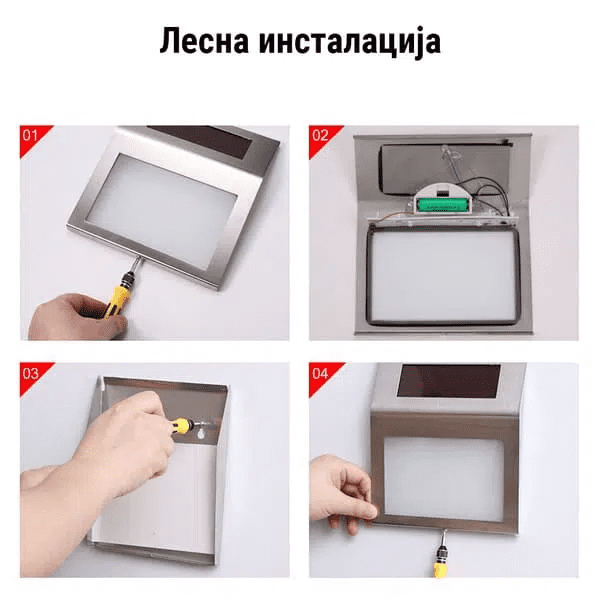 Лесна инсталација

01

02

03

04