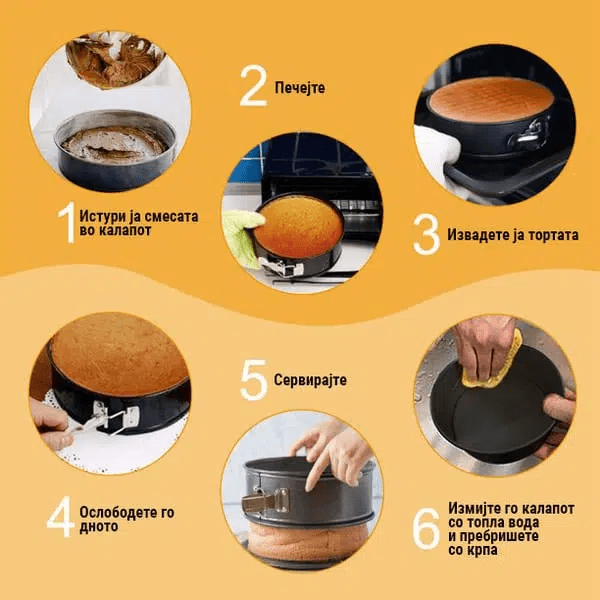 1 Истури ја смесата во калапот

2 Печејте

3 Извадете ја тортата

4 Ослободете го дното

5 Сервирајте

6 Измијте го калапот со топла вода и пребришете со крпа