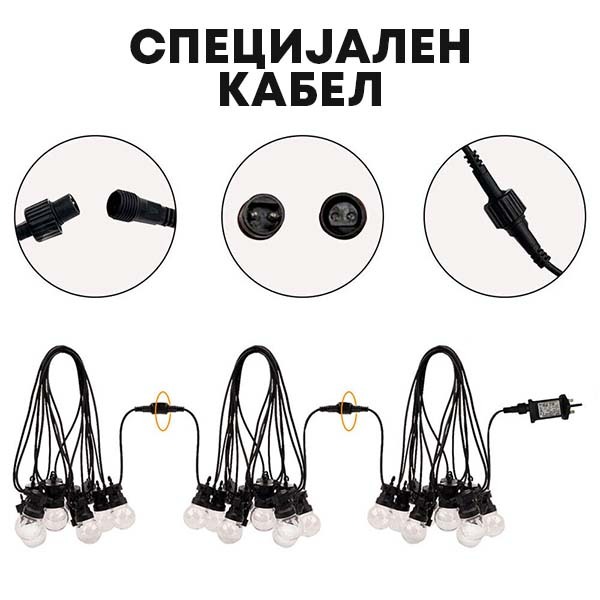 СПЕЦИЈАЛЕН
КАБЕЛ