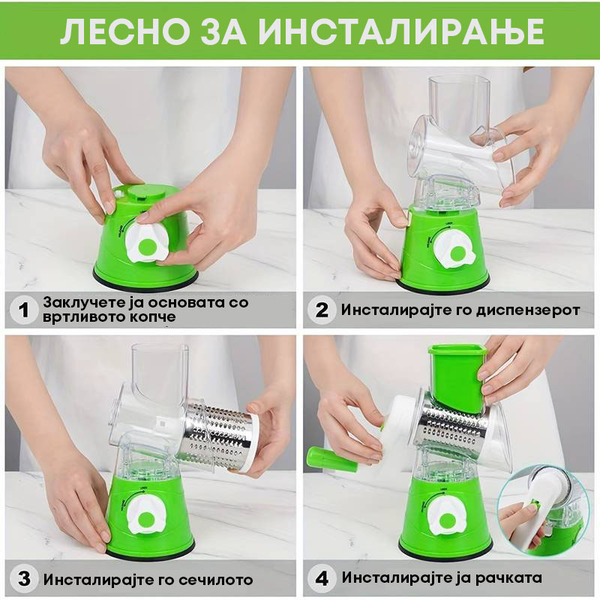 ЛЕСНО ЗА ИНСТАЛИРАЊЕ

1 Заклучете ја основата со вртливото копче

2 Инсталирајте го диспензерот

3 Инсталирајте го сечилото

4 Инсталирајте ја рачката