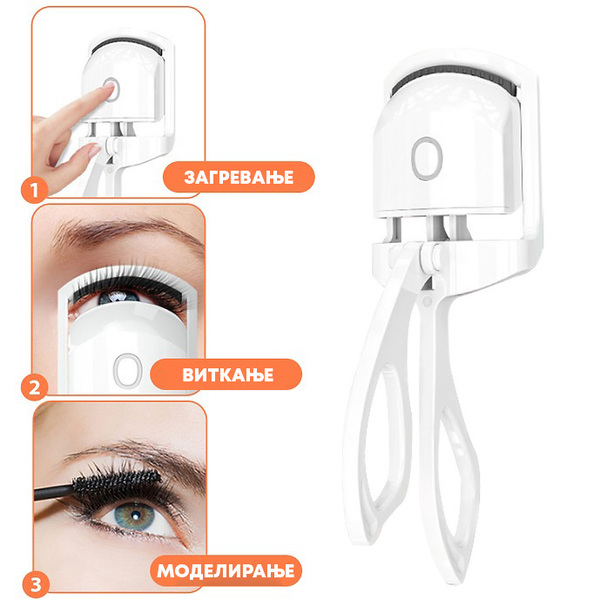 1
ЗАГРЕВАЊЕ

2
ВИТКАЊЕ

3
МОДЕЛИРАЊЕ