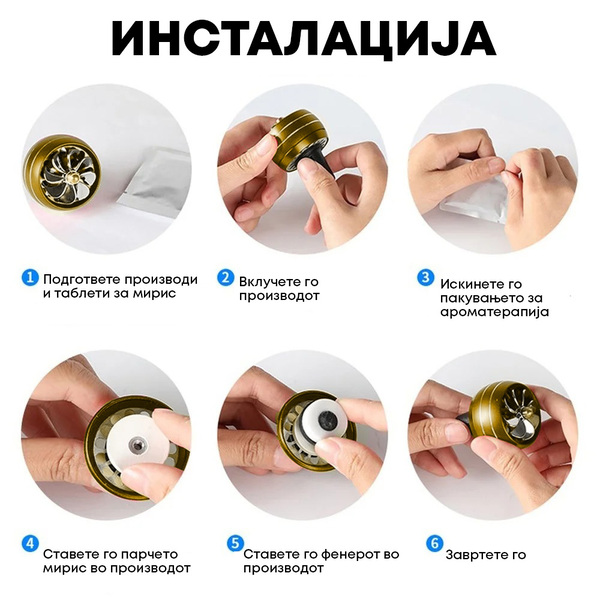 ИНСТАЛАЦИЈА

1 Подгответе производи и таблети за мирис

2 Вклучете го производот

3 Искинете го пакувањето за ароматерапија

4 Ставете го парчето мирис во производот

5 Ставете го фенерот во производот

6 Завртете го