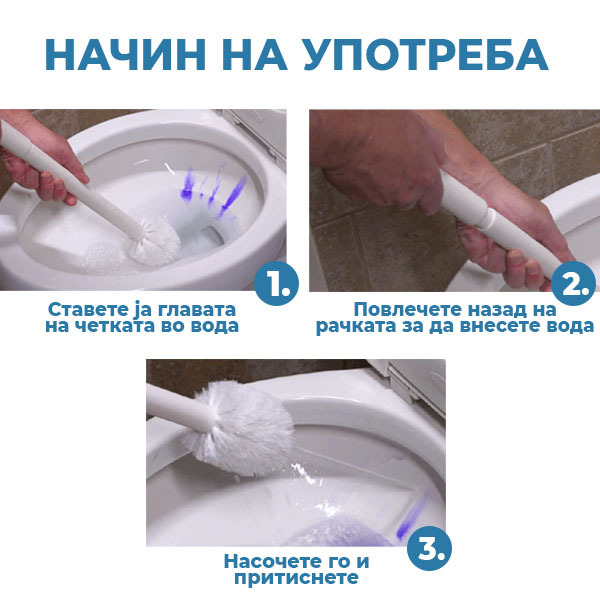 НАЧИН НА УПОТРЕБА

1.

Ставете ја главата на четката во вода

2.

Повлечете назад на рачката за да внесете вода

3.

Насочете го и притиснете