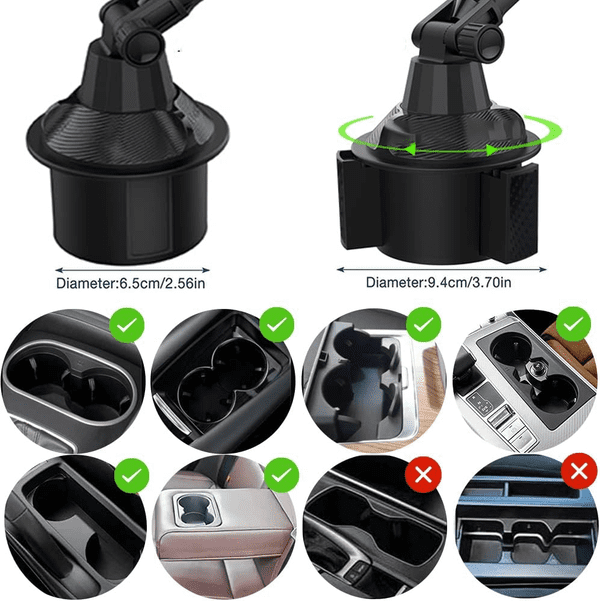 Diameter:6.5cm/2.56in

Diameter:9.4cm/3.70in