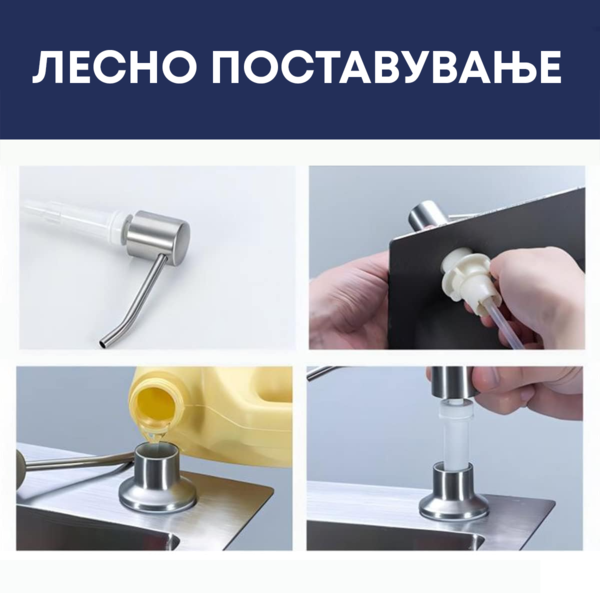 ЛЕСНО ПОСТАВУВАЊЕ